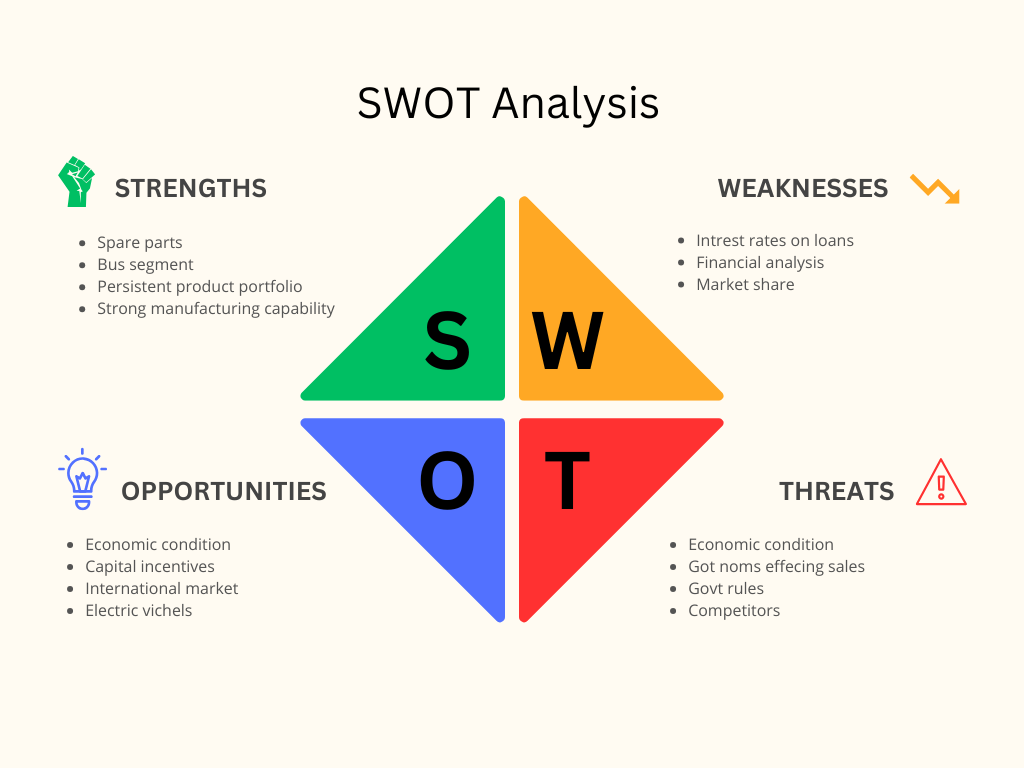 SWOT Analysis

STRENGTHS

- Spare parts
- Bus segment
- Persistent product portfolio
- Strong manufacturing capability

WEAKNESSES

- Intrest rates on loans
- Financial analysis
- Market share

S W O T

OPPORTUNITIES

- Economic condition
- Capital incentives
- International market
- Electric vichels

THREATS

- Economic condition
- Got noms effecing sales
- Govt rules
- Competitors